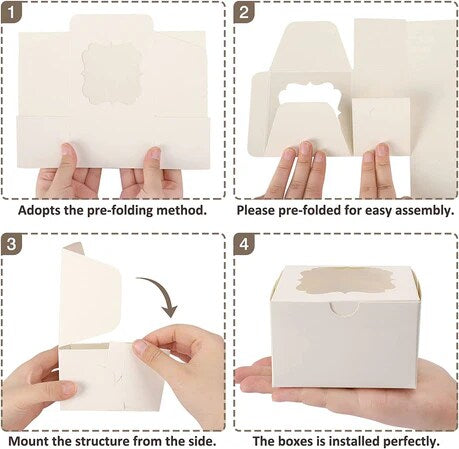 1

Adopts the pre-folding method.

2

Please pre-folded for easy assembly.

3

Mount the structure from the side.

4

The boxes is installed perfectly.