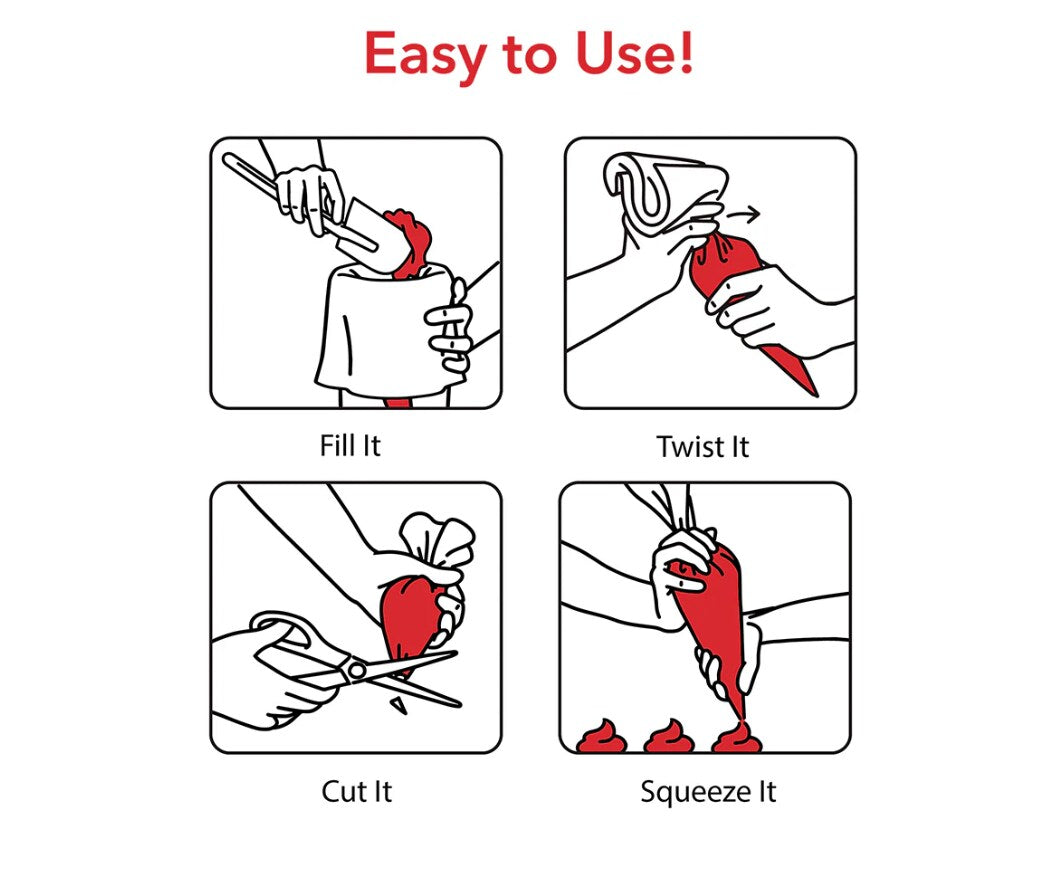 Easy to Use!

Fill It

Twist It

Cut It

Squeeze It