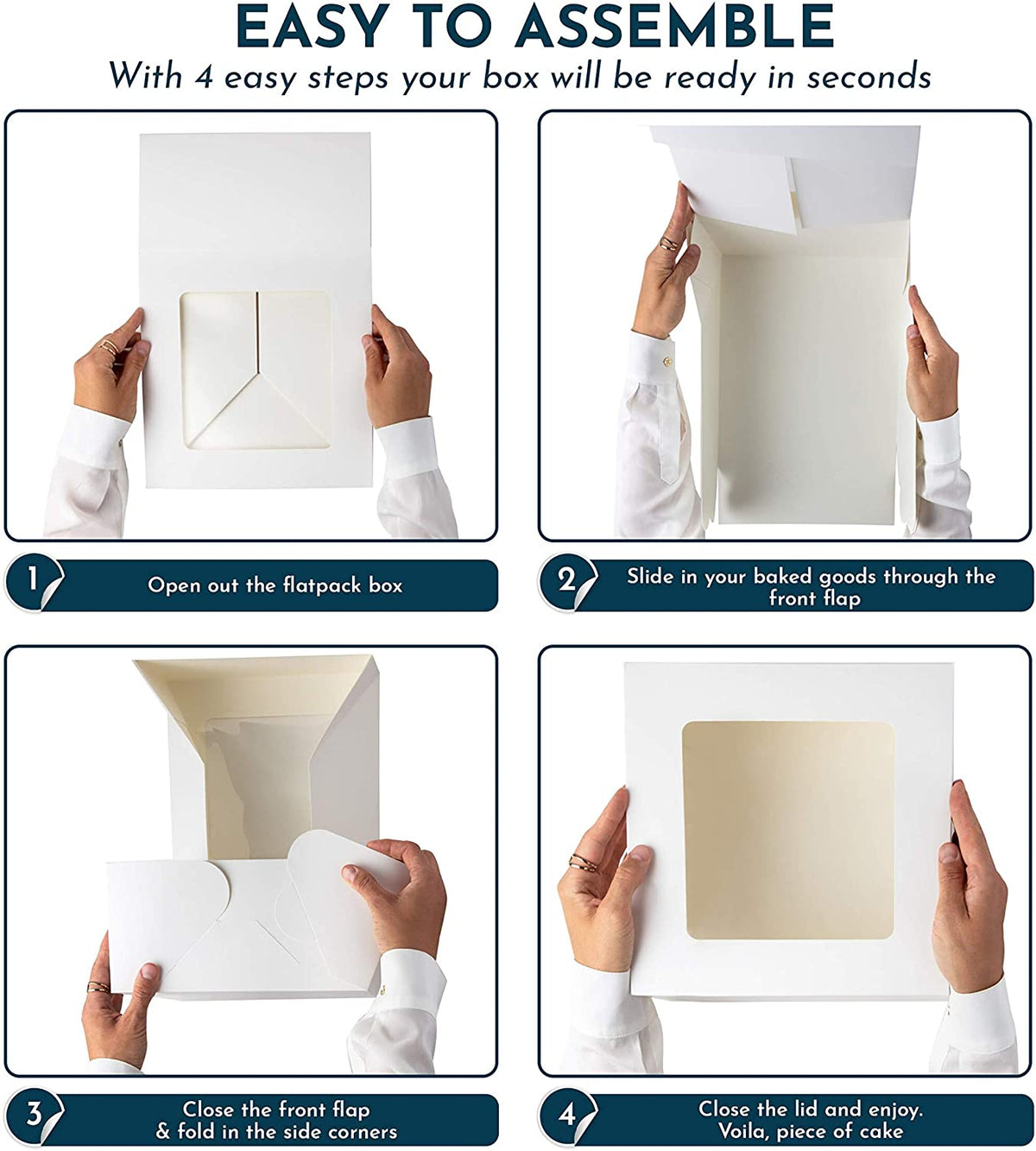 EASY TO ASSEMBLE
With 4 easy steps your box will be ready in seconds

1 Open out the flatpack box

2 Slide in your baked goods through the front flap

3 Close the front flap & fold in the side corners

4 Close the lid and enjoy. Voila, piece of cake