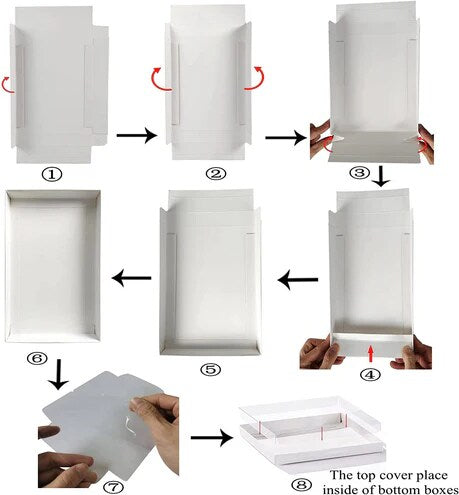 ①

②

③

⑥

⑤

④

⑦

⑧ The top cover place inside of bottom boxes