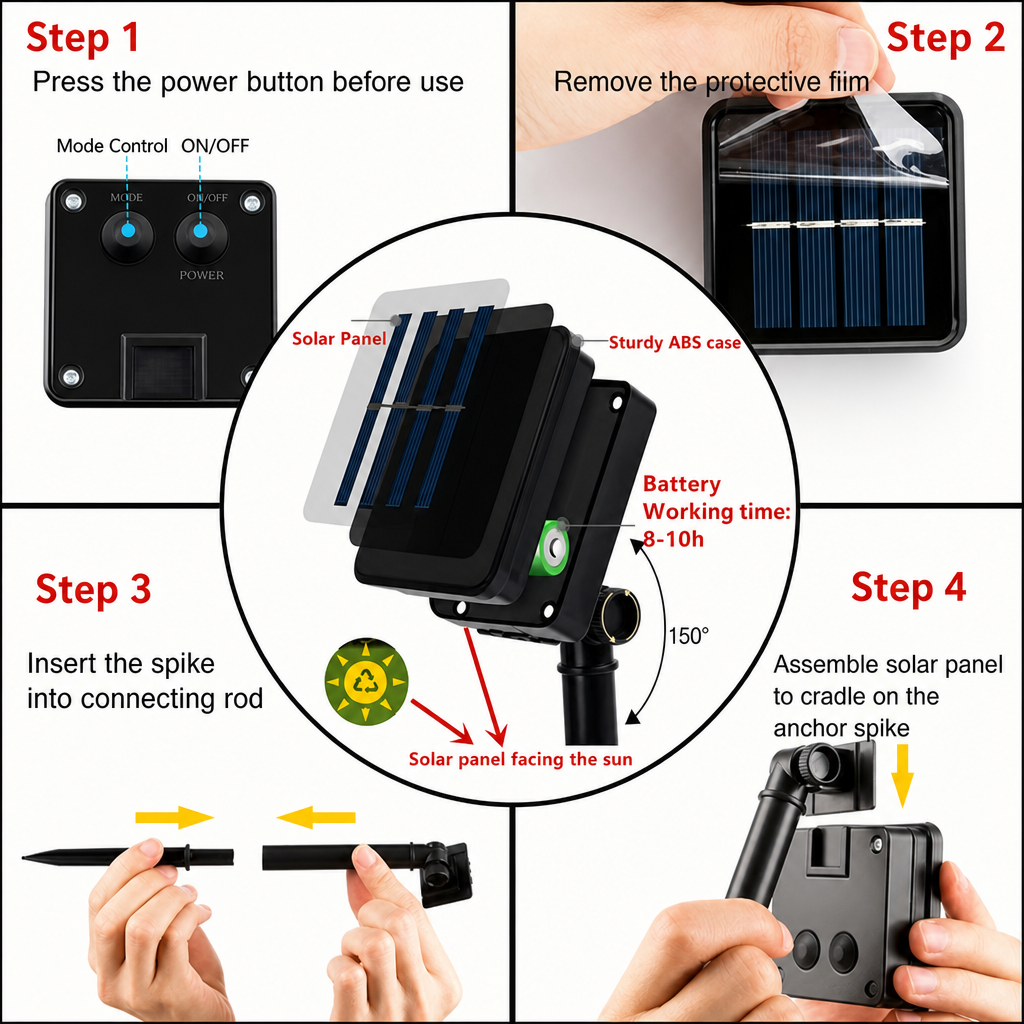 Step 1

Press the power button before use

Mode Control ON/OFF

MODE

ON/OFF

POWER

Step 2

Remove the protective fiim

Solar Panel

Sturdy ABS case

Battery Working time: 8-10h

150°

Solar panel facing the sun

Step 3

Insert the spike into connecting rod

Step 4

Assemble solar panel to cradle on the anchor spike