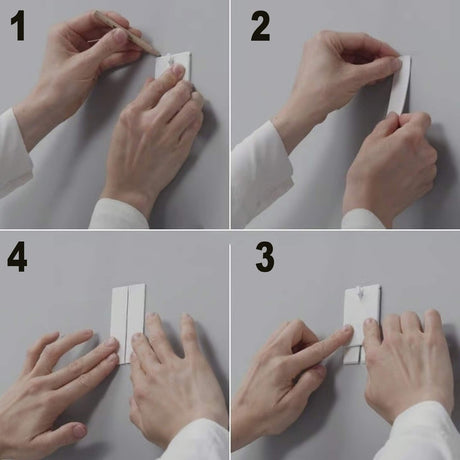 1

2

4

3