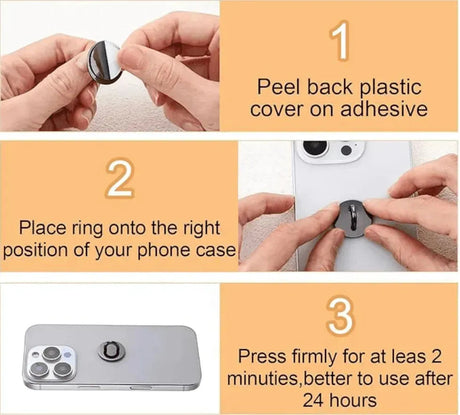 1

Peel back plastic cover on adhesive

2

Place ring onto the right position of your phone case

3

Press firmly for at leas 2 minuties,better to use after 24 hours