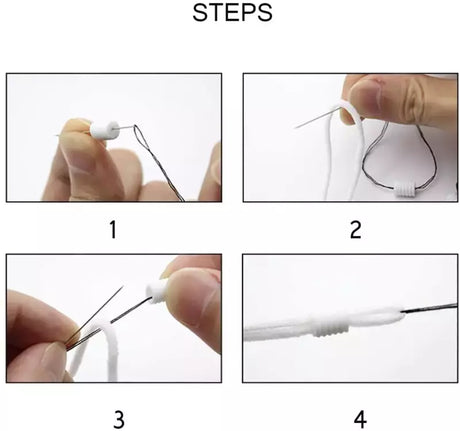 STEPS

1

2

3

4