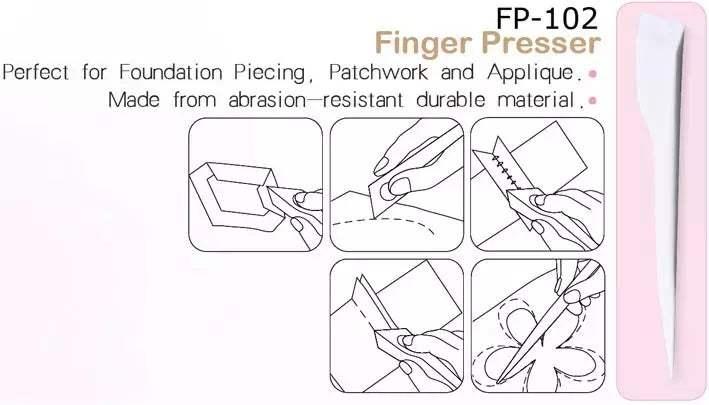 FP-102
Finger Presser
Perfect for Foundation Piecing, Patchwork and Applique.
Made from abrasion—resistant durable material.